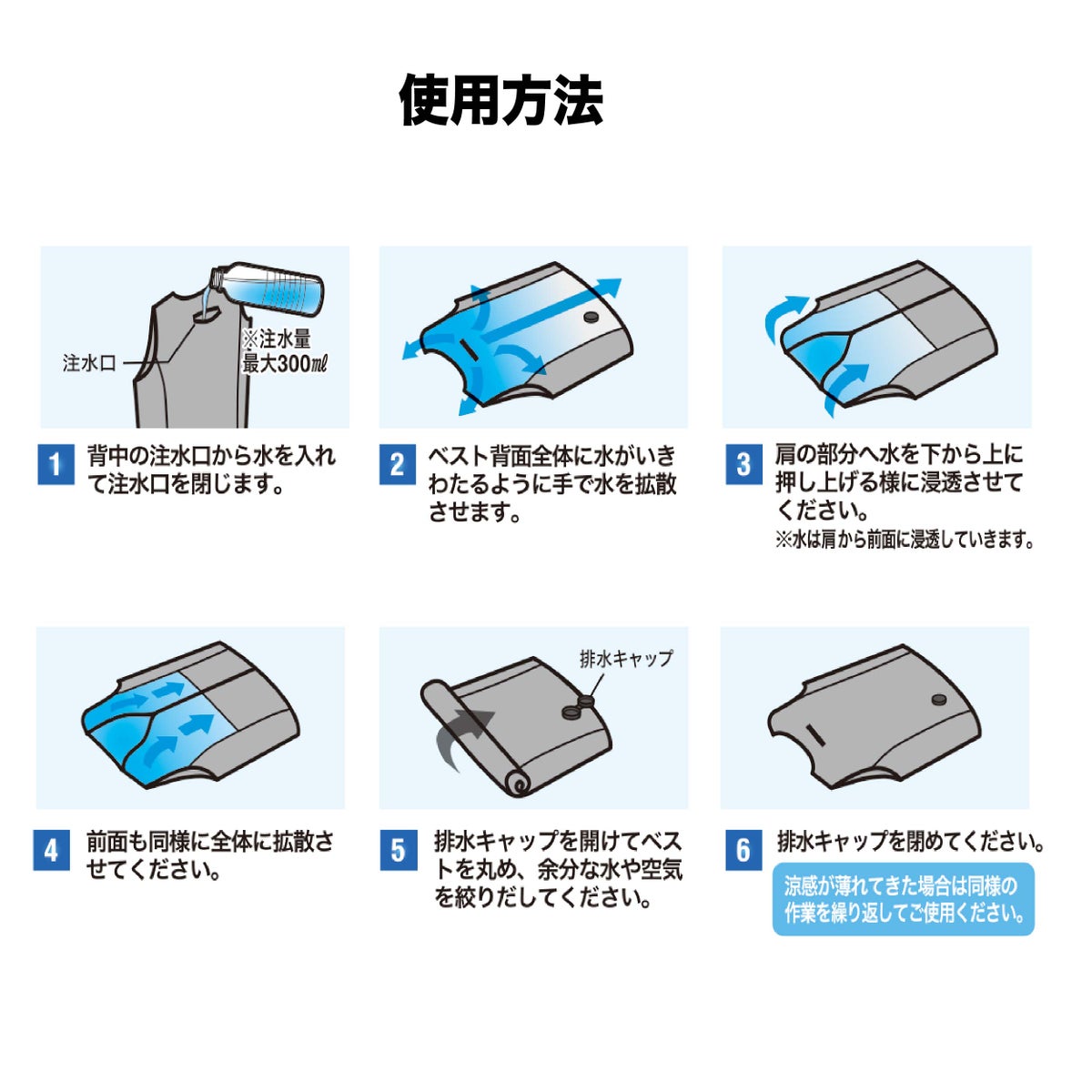 使用方法

注水口

※注水量
最大300㎖

1 背中の注水口から水を入れて注水口を閉じます。

2 ベスト背面全体に水がいきわたるように手で水を拡散させます。

3 肩の部分へ水を下から上に押し上げる様に浸透させてください。
※水は肩から前面に浸透していきます。

排水キャップ

4 前面も同様に全体に拡散させてください。

5 排水キャップを開けてベストを丸め、余分な水や空気を絞りだしてください。

6 排水キャップを閉めてください。

涼感が薄れてきた場合は同様の作業を繰り返してご使用ください。