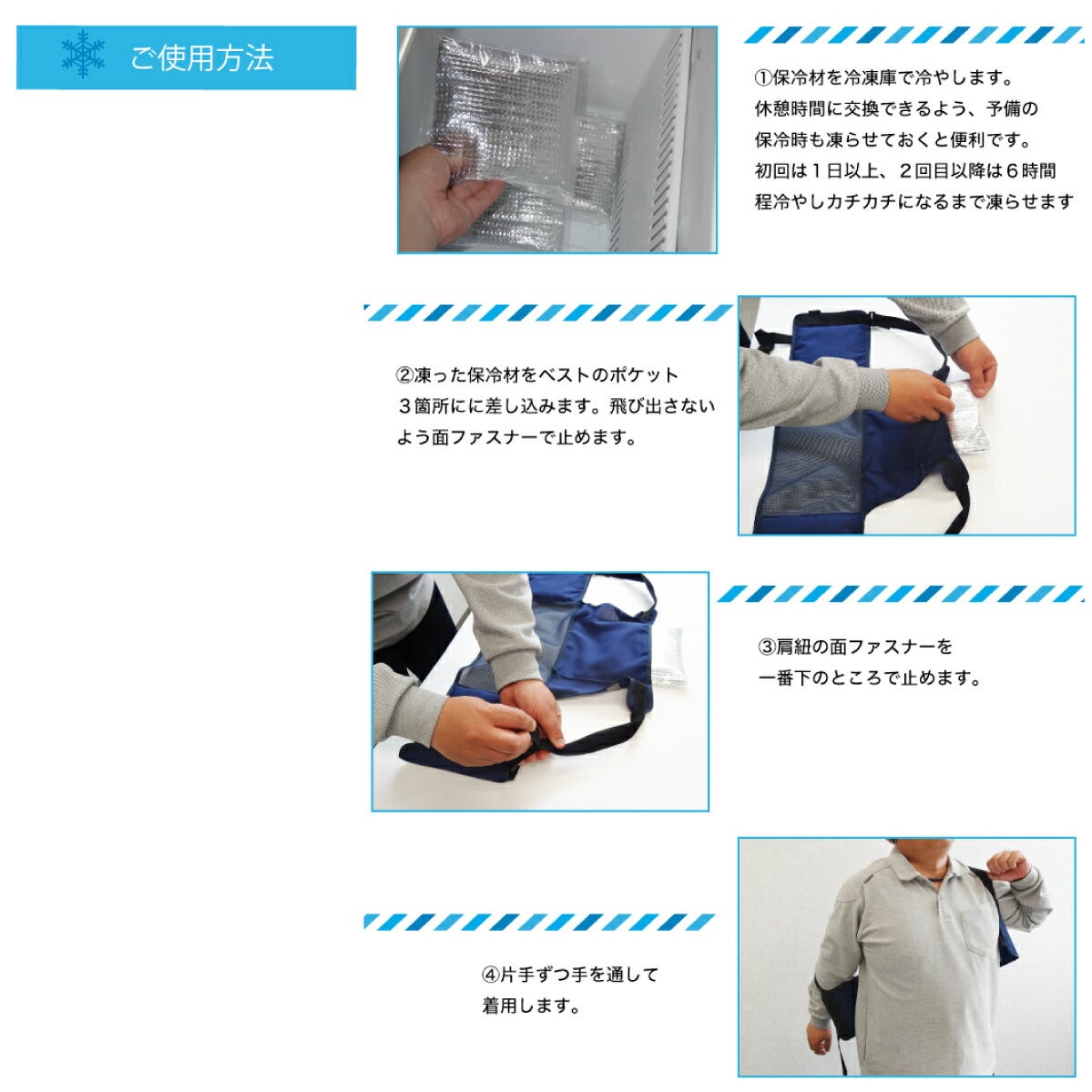 ご使用方法

①保冷材を冷凍庫で冷やします。
休憩時間に交換できるよう、予備の
保冷時も凍らせておくと便利です。
初回は１日以上、２回目以降は６時間
程冷やしカチカチになるまで凍らせます

②凍った保冷材をベストのポケット
３箇所にに差し込みます。飛び出さない
よう面ファスナーで止めます。

③肩紐の面ファスナーを
一番下のところで止めます。

④片手ずつ手を通して
着用します。